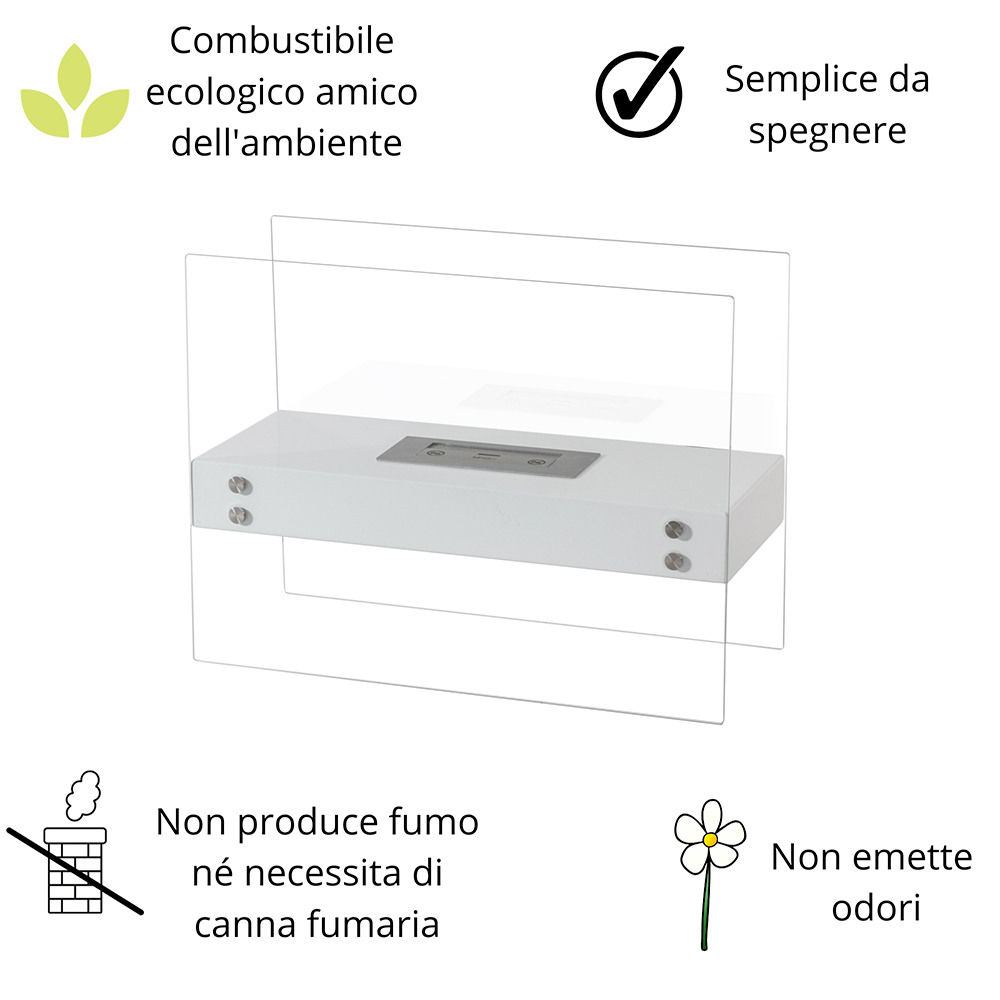 Combustibile ecologico amico dell'ambiente

Semplice da spegnere

Non produce fumo né necessita di canna fumaria

Non emette odori