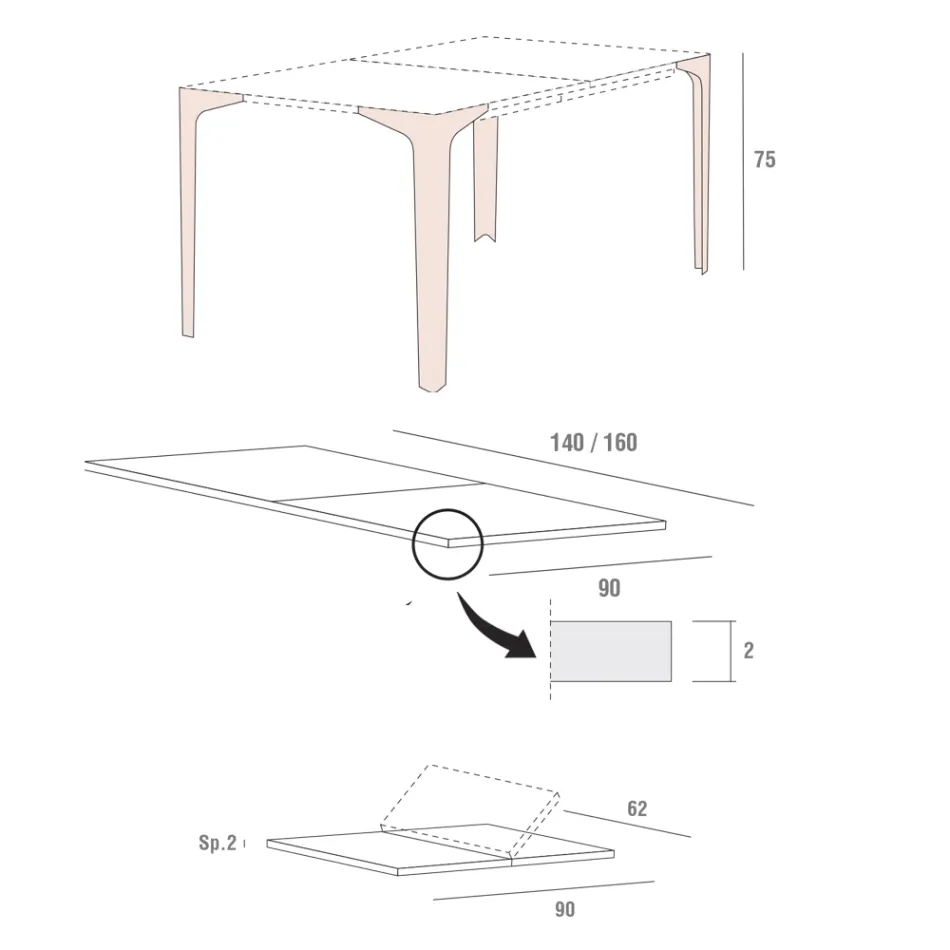 75

140 / 160

90

2

62

Sp.2

90